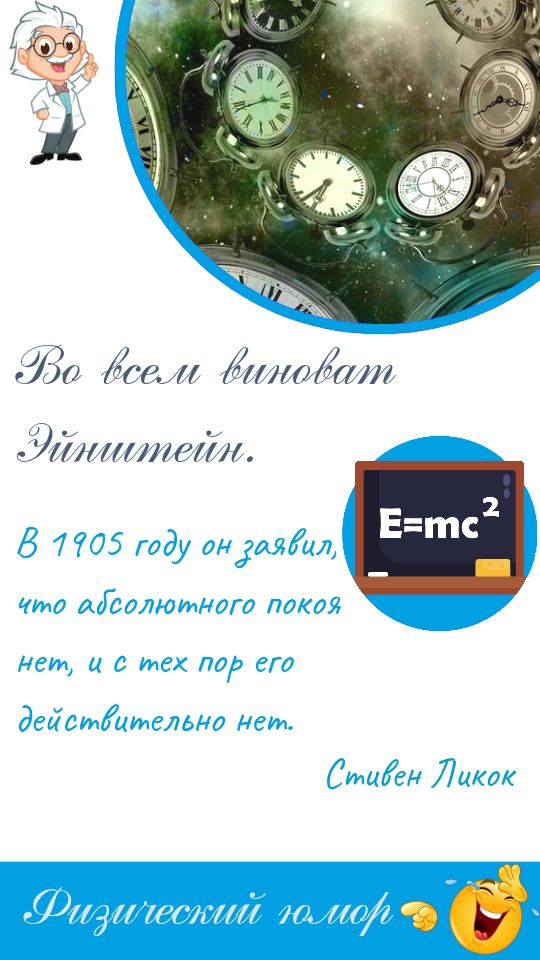 Во всем виноват Эйнштейн.

$E=mc^2$

В 1905 году он заявил, что абсолютного покоя нет, и с тех пор его действительно нет.

Стивен Ликок

Физический юмор